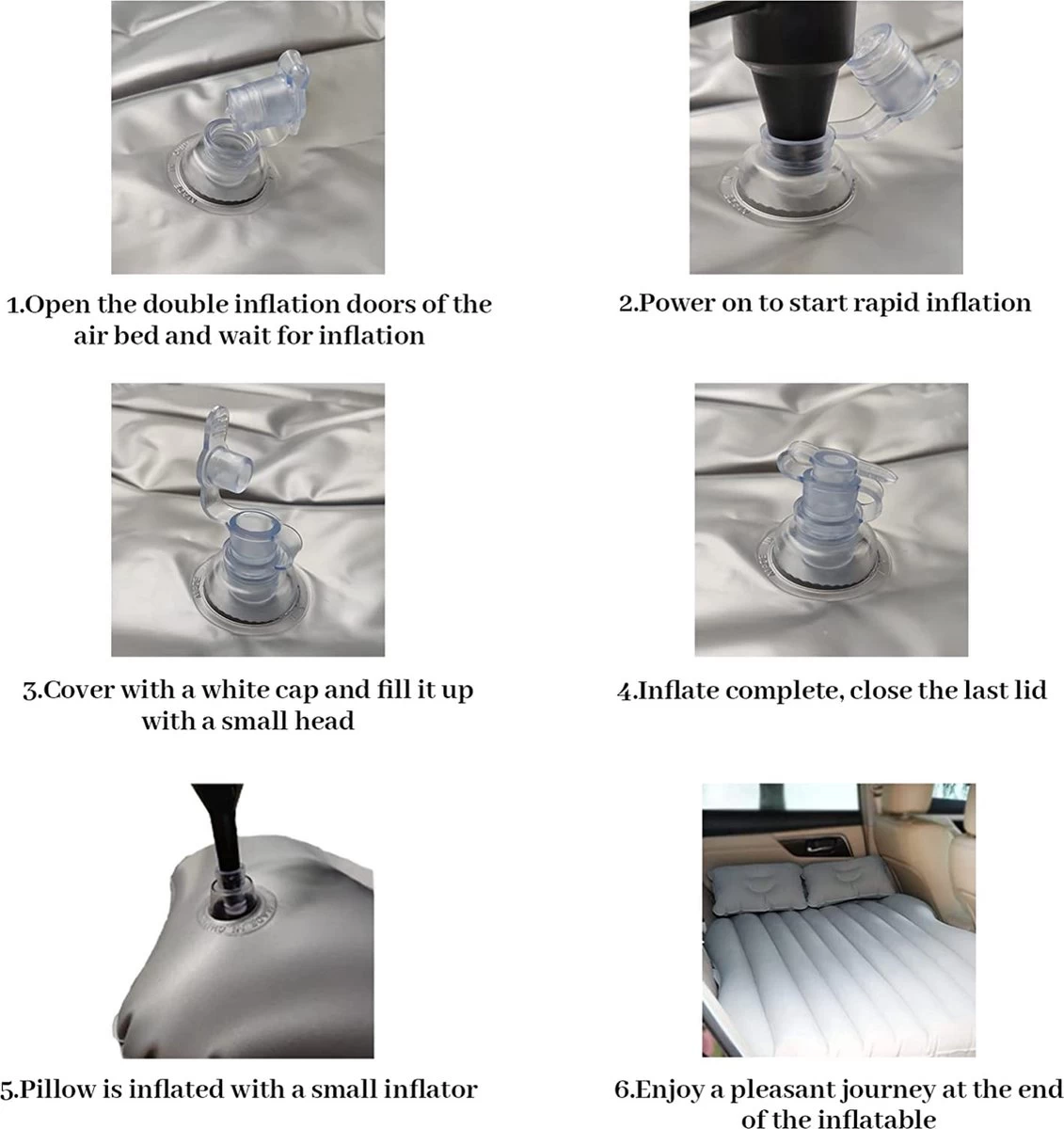 1.Open the double inflation doors of the air bed and wait for inflation

2.Power on to start rapid inflation

3.Cover with a white cap and fill it up with a small head

4.Inflate complete, close the last lid

5.Pillow is inflated with a small inflator

6.Enjoy a pleasant journey at the end of the inflatable