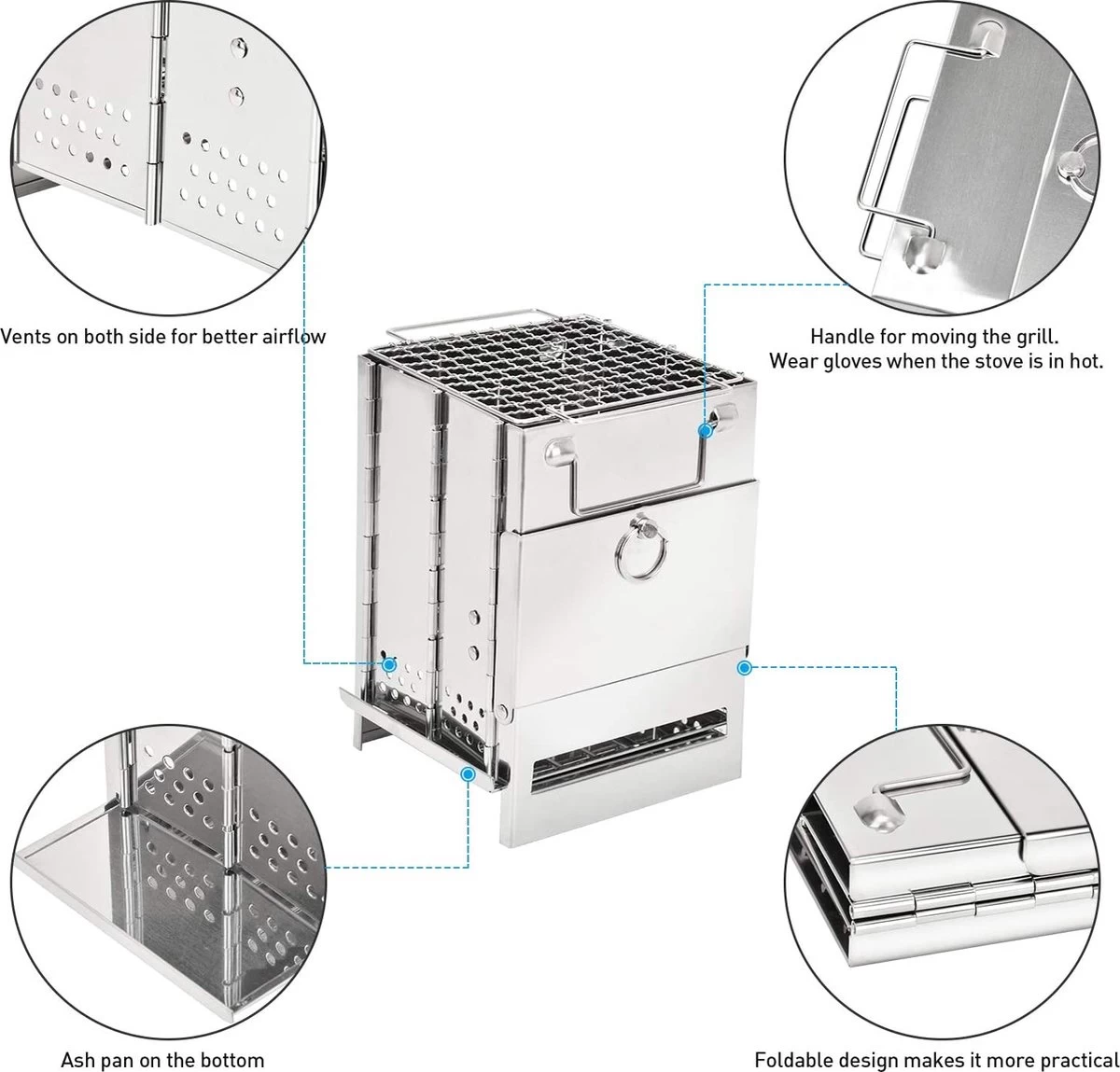 Vents on both side for better airflow

Handle for moving the grill.
Wear gloves when the stove is in hot.

Ash pan on the bottom

Foldable design makes it more practical